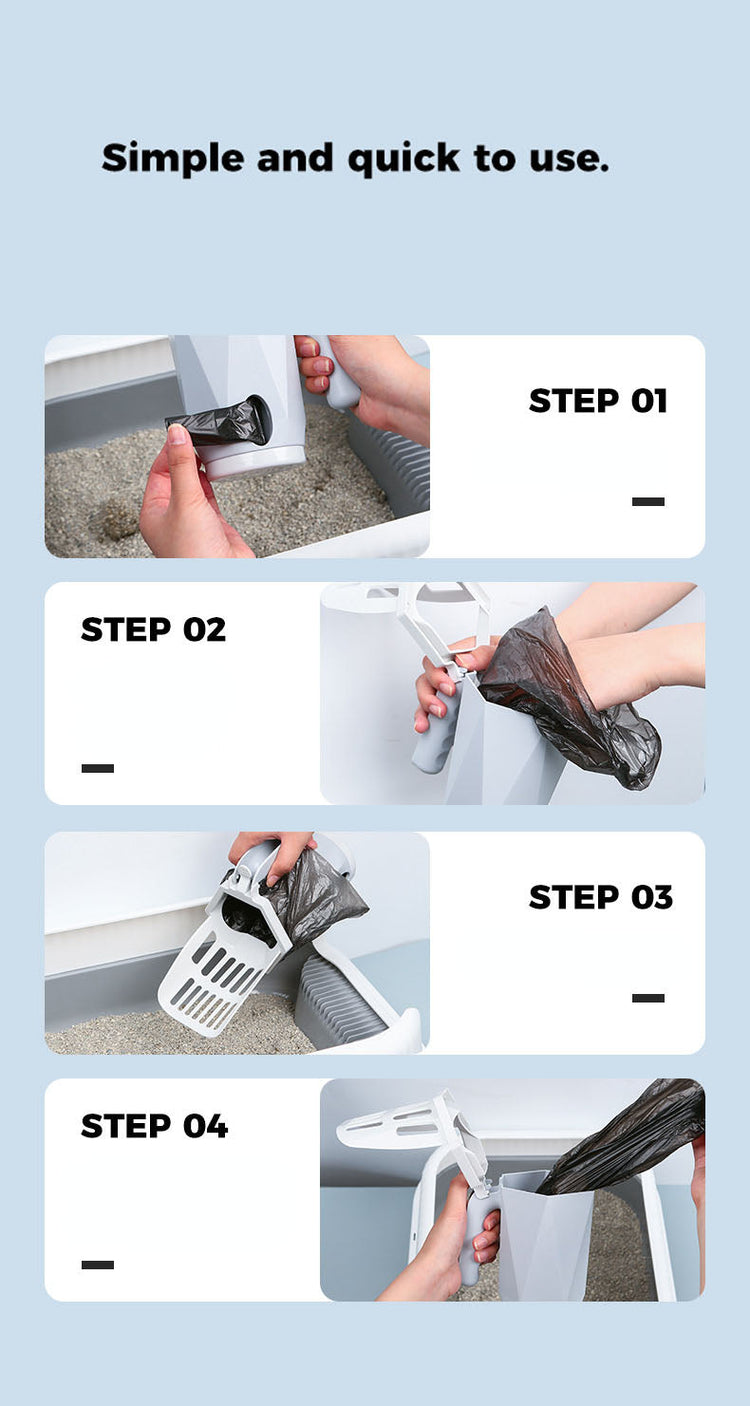 Simple and quick to use.

STEP 01

STEP 02

STEP 03

STEP 04